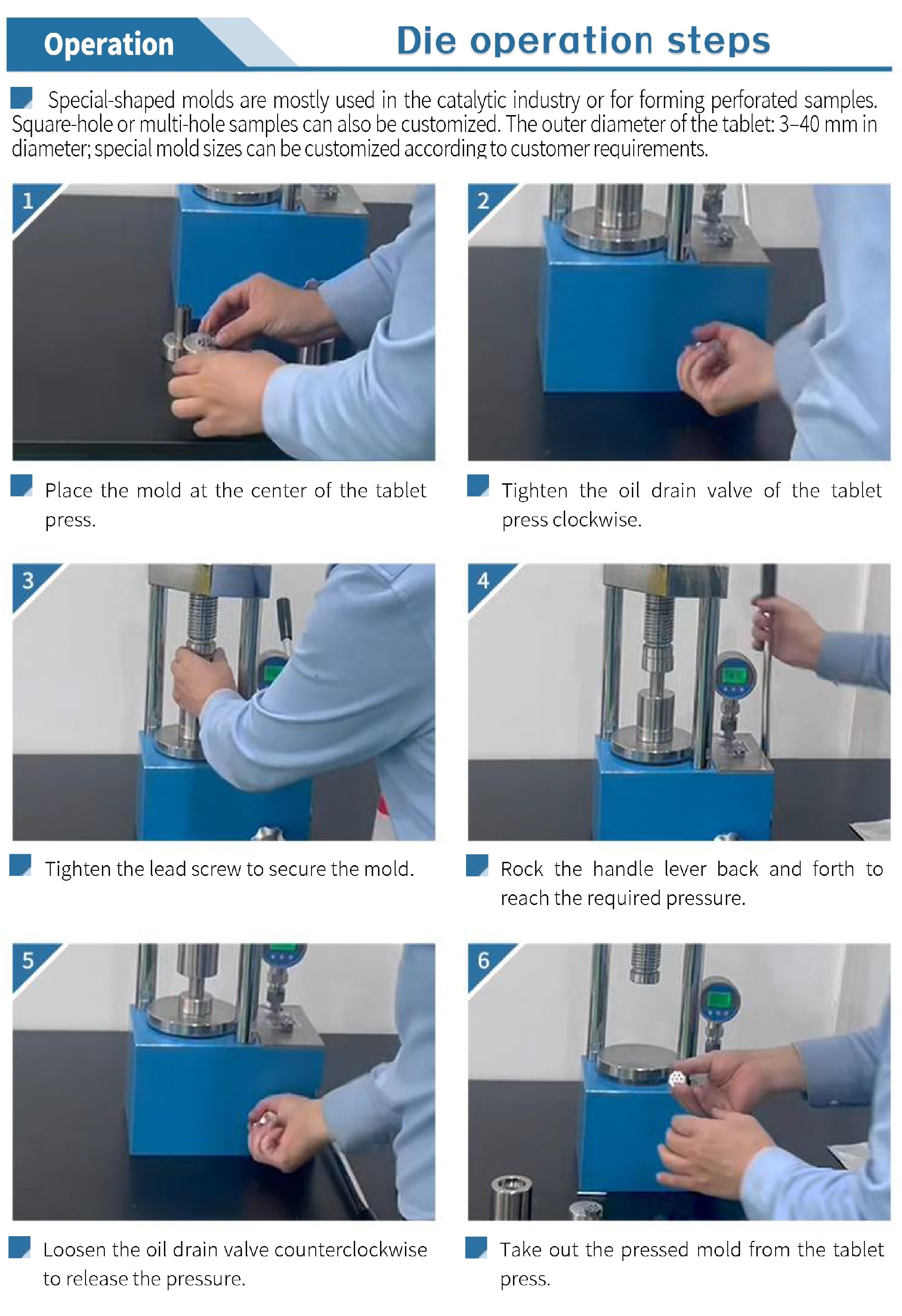 Operation

Die operation steps

Special-shaped molds are mostly used in the catalytic industry or for forming perforated samples. Square-hole or multi-hole samples can also be customized. The outer diameter of the tablet: 3–40 mm in diameter; special mold sizes can be customized according to customer requirements.

1

Place the mold at the center of the tablet press.

2

Tighten the oil drain valve of the tablet press clockwise.

3

Tighten the lead screw to secure the mold.

4

Rock the handle lever back and forth to reach the required pressure.

5

Loosen the oil drain valve counterclockwise to release the pressure.

6

Take out the pressed mold from the tablet press.